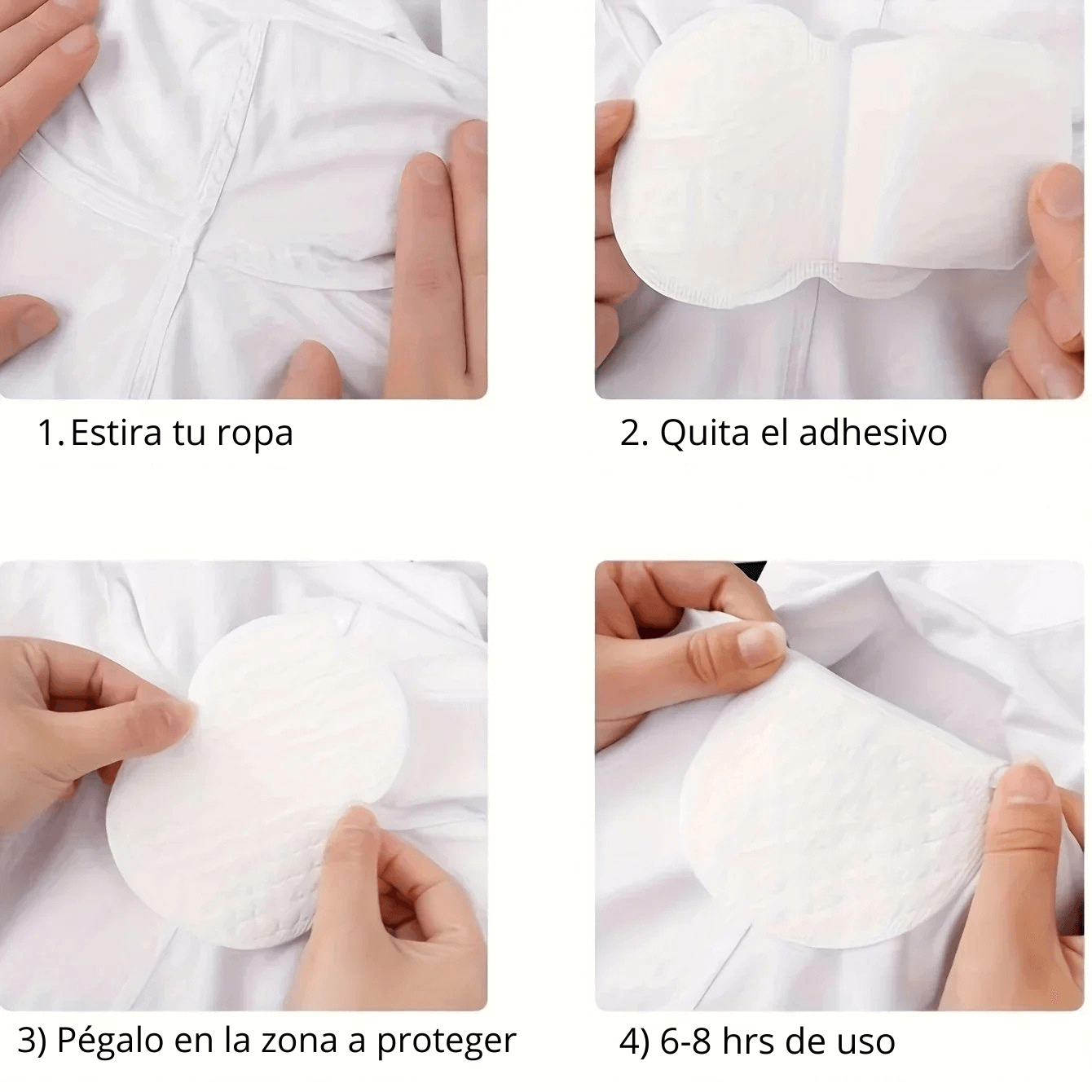 1. Estira tu ropa

2. Quita el adhesivo

3) Pégalo en la zona a proteger

4) 6-8 hrs de uso